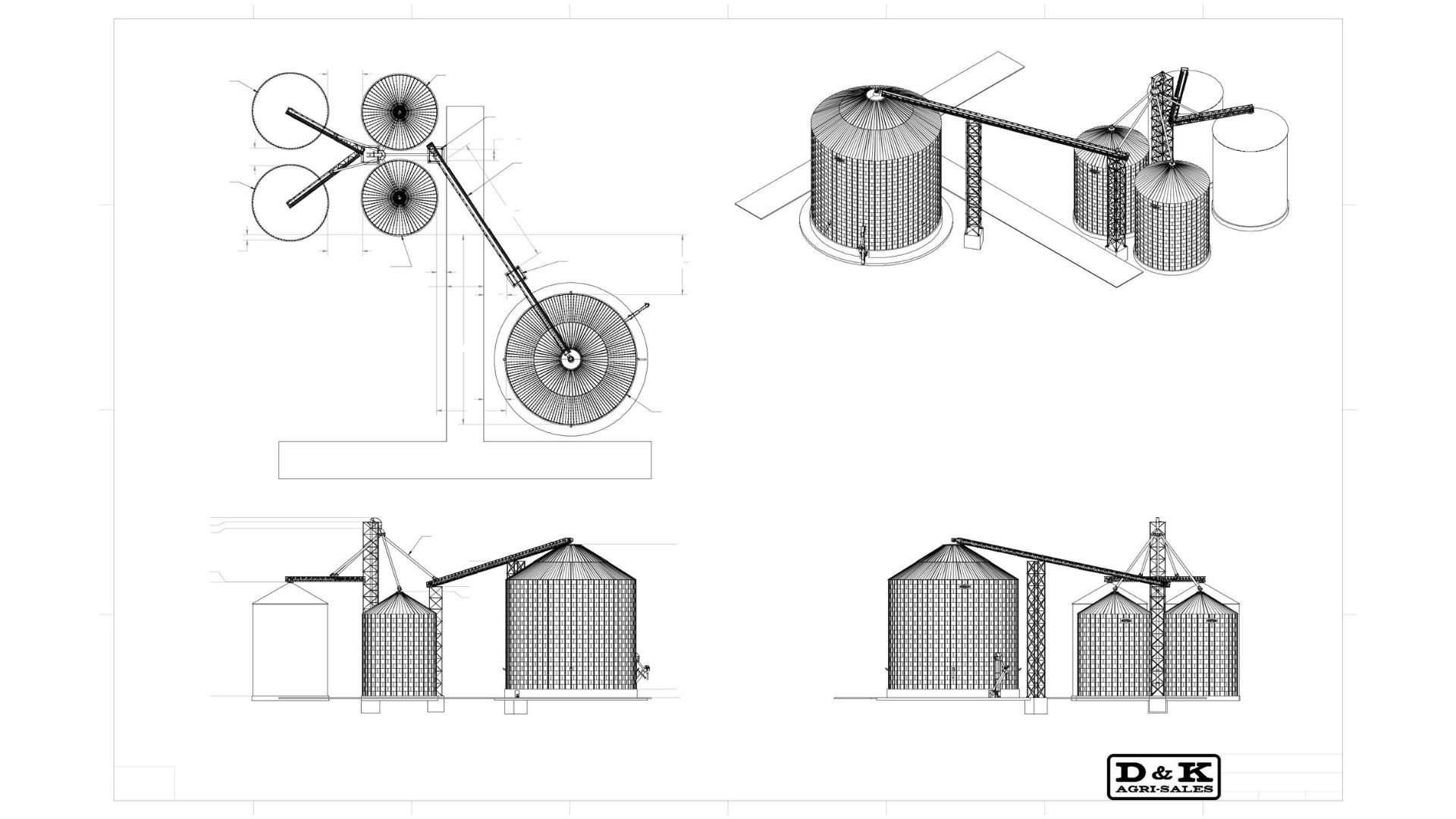 D & K
AGRI-SALES